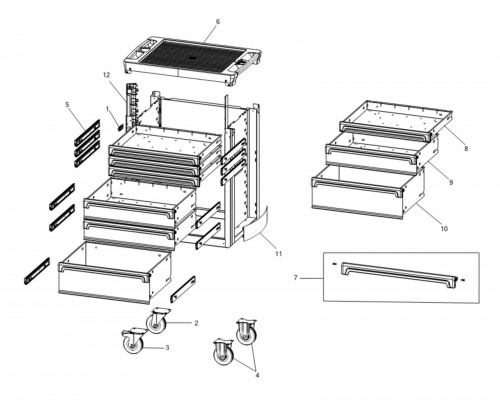 6

12

5

1

8

9

10

11

7

2

3

4